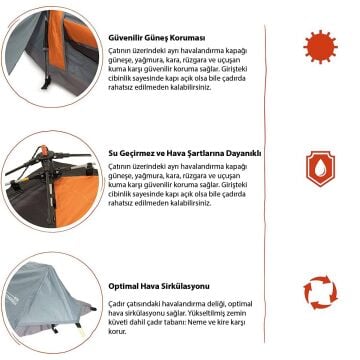 Güvenilir Güneş Koruması

Çatının üzerindeki ayrı havalandırma kapağı güneşe, yağmura, kara, rüzgara ve uçuşan kuma karşı güvenilir koruma sağlar. Girişteki cibinlik sayesinde kapı açık olsa bile çadırda rahatsız edilmeden kalabilirsiniz.

Su Geçirmez ve Hava Şartlarına Dayanıklı

Çatının üzerindeki ayrı havalandırma kapağı güneşe, yağmura, kara, rüzgara ve uçuşan kuma karşı güvenilir koruma sağlar. Girişteki cibinlik sayesinde kapı açık olsa bile çadırda rahatsız edilmeden kalabilirsiniz.

Optimal Hava Sirkülasyonu

Çadır çatısındaki havalandırma deliği, optimal hava sirkülasyonu sağlar. Yükseltilmiş zemin küveti dahil çadır tabanı: Neme ve kire karşı korur.